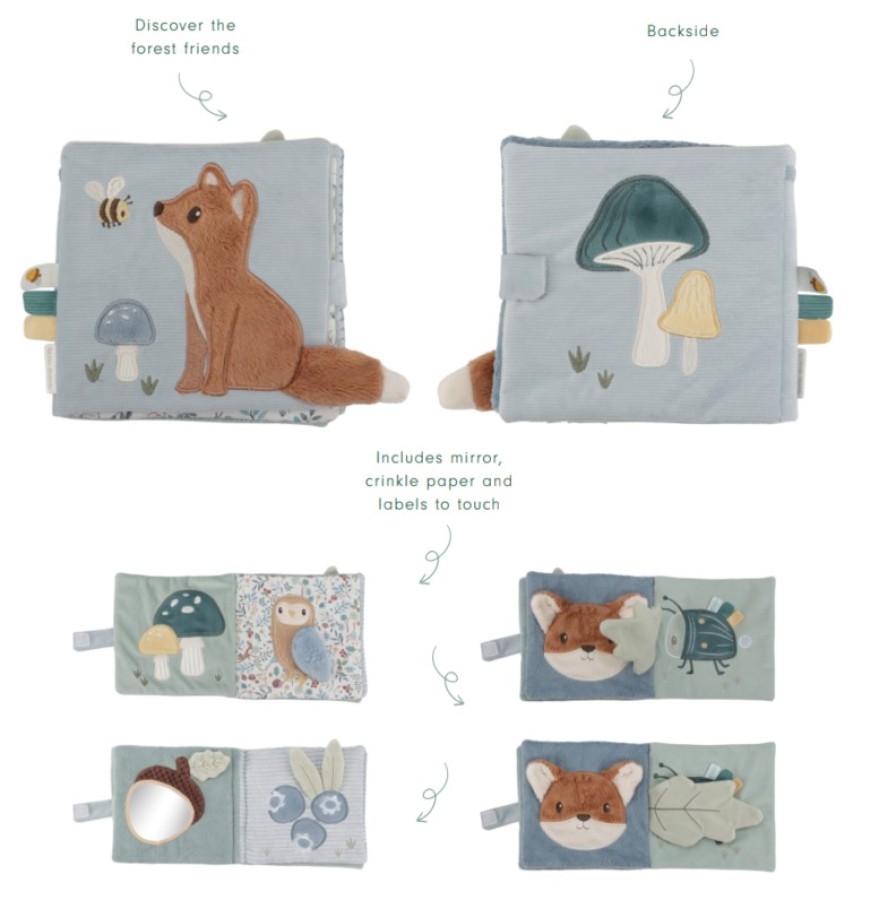 Discover the forest friends

Backside

Includes mirror, crinkle paper and labels to touch