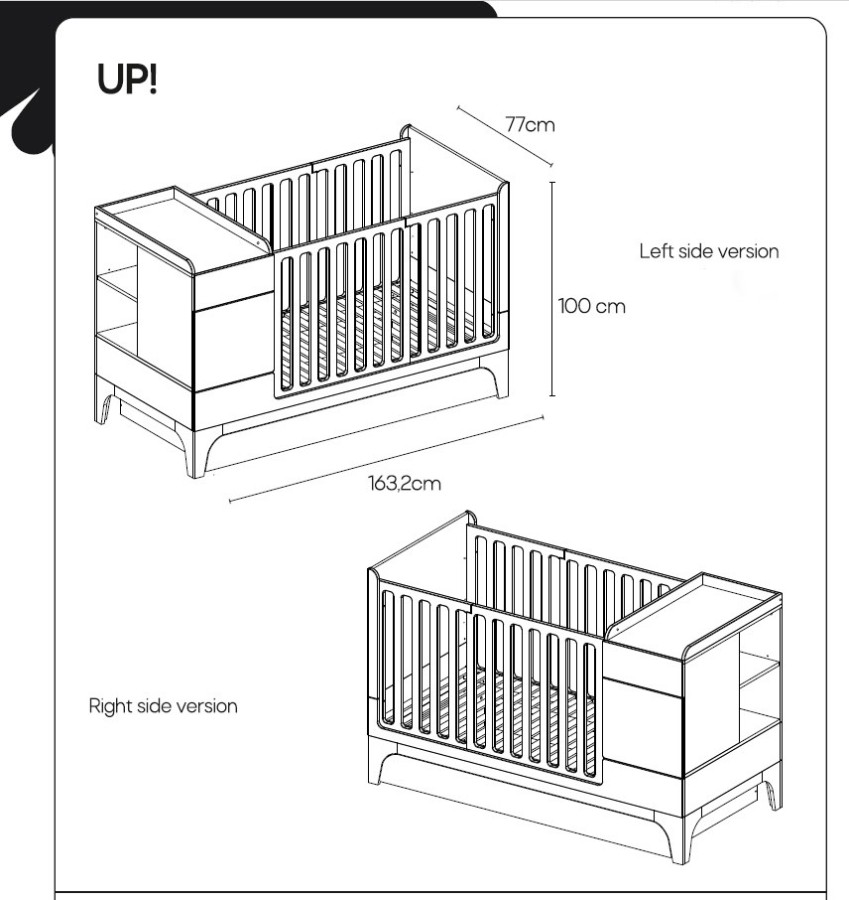 UP!

77cm

Left side version

100 cm

163,2cm

Right side version